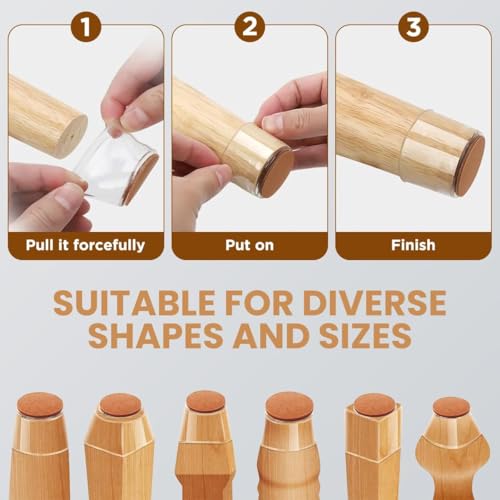 1
Pull it forcefully

2
Put on

3
Finish

SUITABLE FOR DIVERSE SHAPES AND SIZES