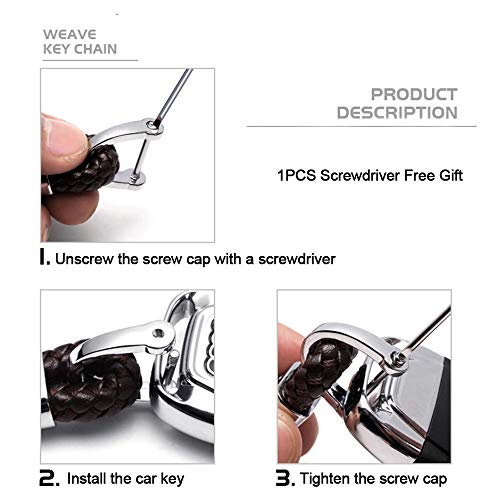 WEAVE
KEY CHAIN

PRODUCT
DESCRIPTION

1PCS Screwdriver Free Gift

1. Unscrew the screw cap with a screwdriver

2. Install the car key

3. Tighten the screw cap