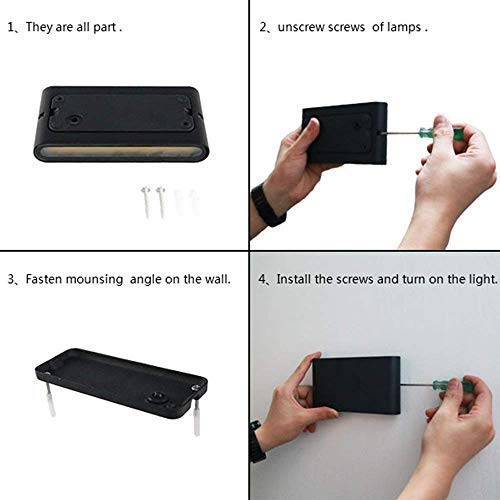 1、They are all part .

2、unscrew screws of lamps .

3、Fasten mounsing angle on the wall.

4、Install the screws and turn on the light.