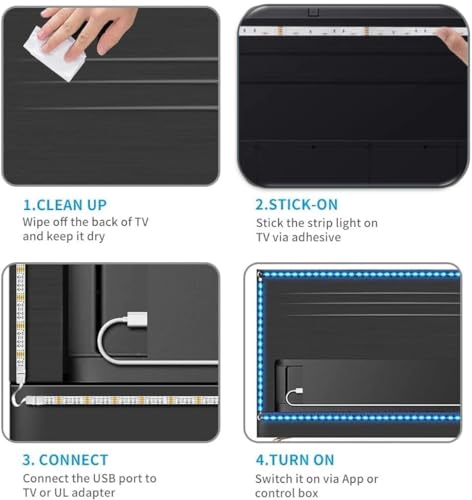 1.CLEAN UP
Wipe off the back of TV and keep it dry

2.STICK-ON
Stick the strip light on TV via adhesive

3. CONNECT
Connect the USB port to TV or UL adapter

4.TURN ON
Switch it on via App or control box