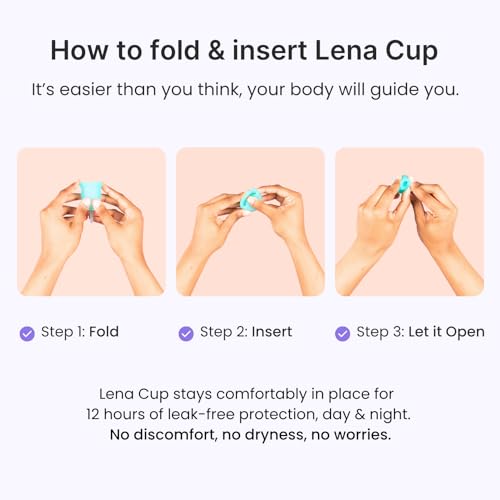 How to fold & insert Lena Cup

It's easier than you think, your body will guide you.

Step 1: Fold

Step 2: Insert

Step 3: Let it Open

Lena Cup stays comfortably in place for 12 hours of leak-free protection, day & night.
No discomfort, no dryness, no worries.