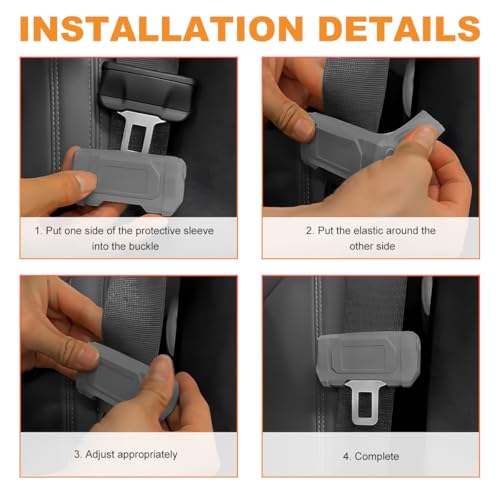 INSTALLATION DETAILS

1. Put one side of the protective sleeve into the buckle

2. Put the elastic around the other side

3. Adjust appropriately

4. Complete