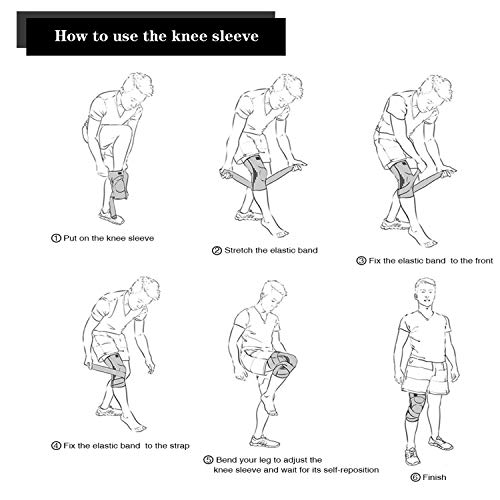 How to use the knee sleeve

① Put on the knee sleeve

② Stretch the elastic band

③ Fix the elastic band to the front

④ Fix the elastic band to the strap

⑤ Bend your leg to adjust the knee sleeve and wait for its self-reposition

⑥ Finish