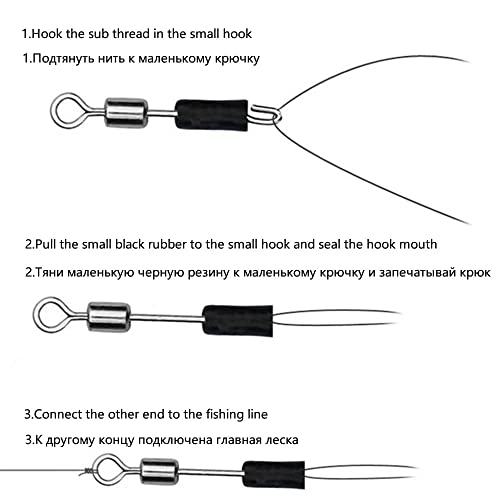 1.Hook the sub thread in the small hook

1.Подтянуть нить к маленькому крючку

2.Pull the small black rubber to the small hook and seal the hook mouth

2.Тяни маленькую черную резину к маленькому крючку и запечатывай крюк

3.Connect the other end to the fishing line

3.К другому концу подключена главная леска