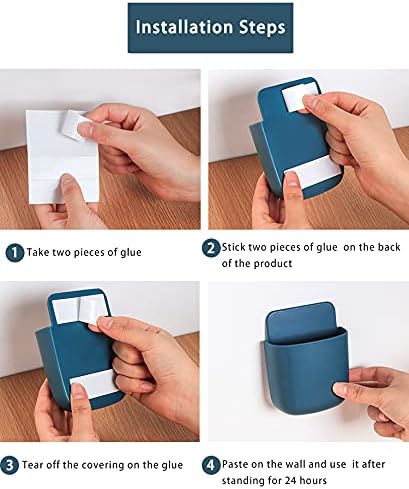 Installation Steps

1 Take two pieces of glue

2 Stick two pieces of glue on the back of the product

3 Tear off the covering on the glue

4 Paste on the wall and use it after standing for 24 hours