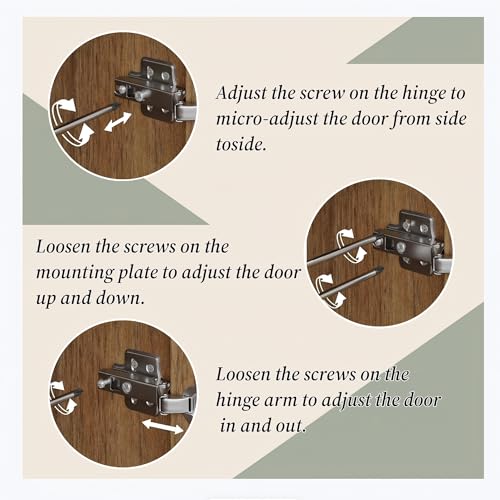 Adjust the screw on the hinge to micro-adjust the door from side toside.

Loosen the screws on the mounting plate to adjust the door up and down.

Loosen the screws on the hinge arm to adjust the door in and out.