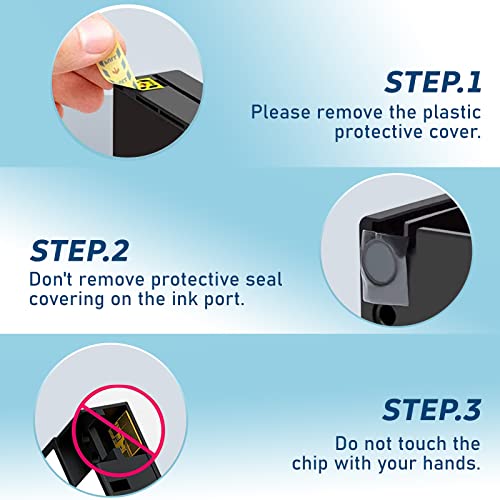 STEP.1
Please remove the plastic protective cover.

STEP.2
Don't remove protective seal covering on the ink port.

STEP.3
Do not touch the chip with your hands.