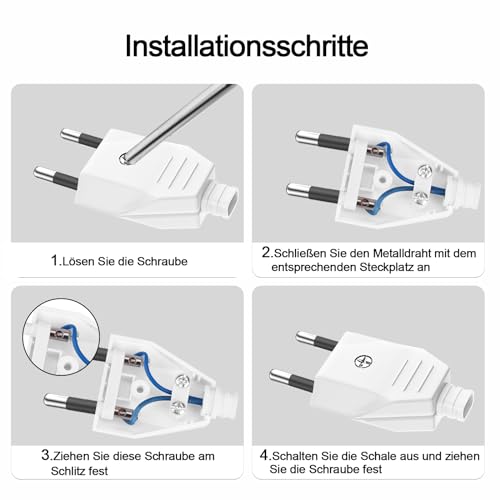 Installationsschritte

1.Lösen Sie die Schraube

2.Schließen Sie den Metalldraht mit dem entsprechenden Steckplatz an

3.Ziehen Sie diese Schraube am Schlitz fest

4.Schalten Sie die Schale aus und ziehen Sie die Schraube fest