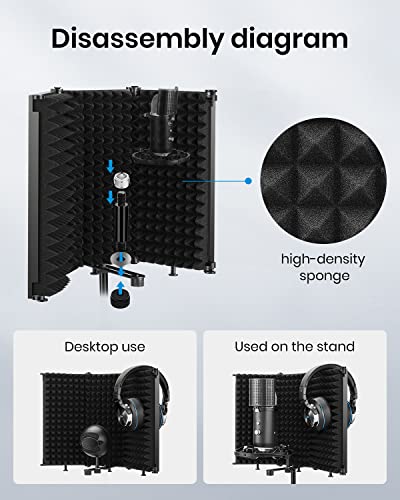 Disassembly diagram

high-density sponge

Desktop use

Used on the stand