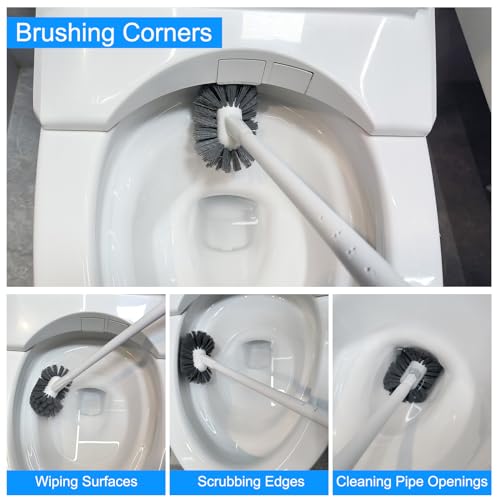 Brushing Corners

Wiping Surfaces

Scrubbing Edges

Cleaning Pipe Openings