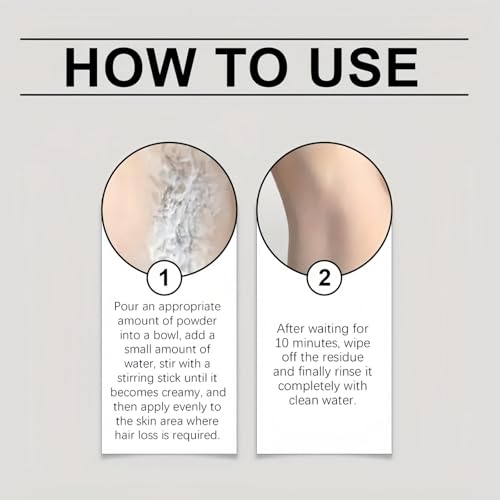 HOW TO USE

1

Pour an appropriate amount of powder into a bowl, add a small amount of water, stir with a stirring stick until it becomes creamy, and then apply evenly to the skin area where hair loss is required.

2

After waiting for 10 minutes, wipe off the residue and finally rinse it completely with clean water.