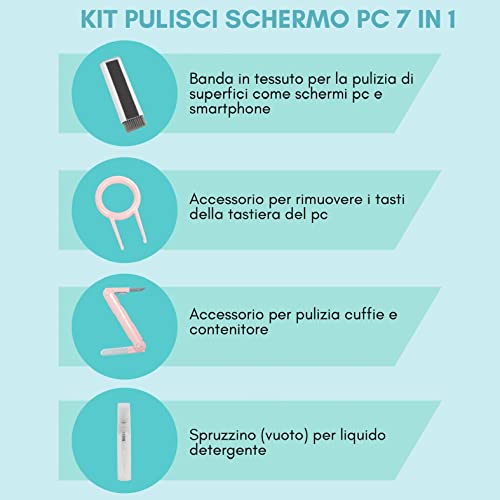 KIT PULISCI SCHERMO PC 7 IN 1

Banda in tessuto per la pulizia di superfici come schermi pc e smartphone

Accessorio per rimuovere i tasti della tastiera del pc

Accessorio per pulizia cuffie e contenitore

Spruzzino (vuoto) per liquido detergente