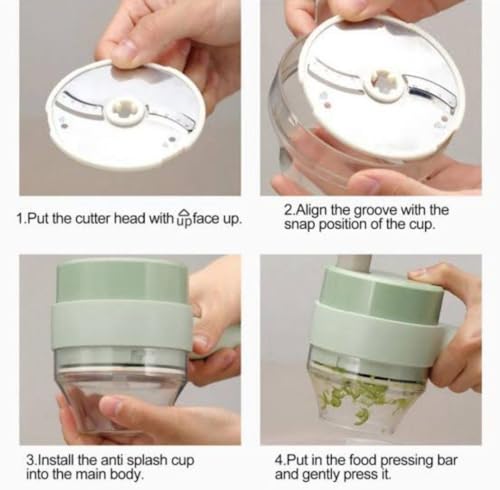 1.Put the cutter head with up face up.

2.Align the groove with the snap position of the cup.

3.Install the anti splash cup into the main body.

4.Put in the food pressing bar and gently press it.