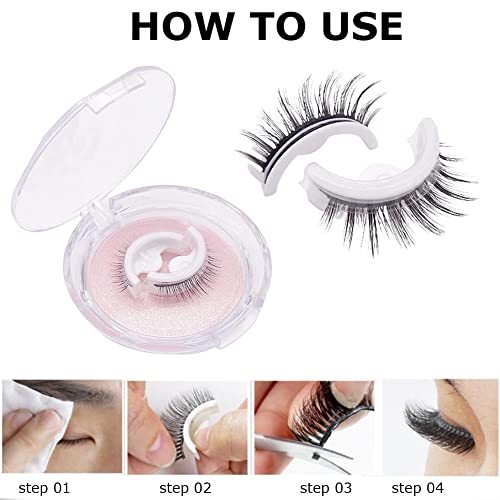 HOW TO USE

step 01

step 02

step 03

step 04