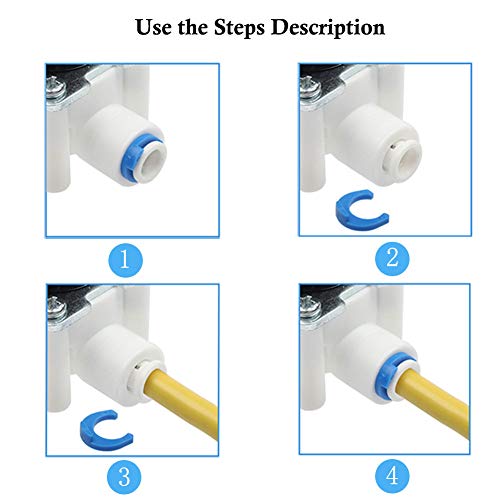 Use the Steps Description

1

2

3

4