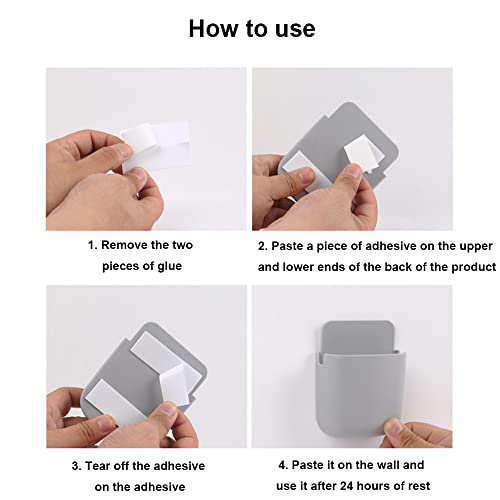 How to use

1. Remove the two pieces of glue

2. Paste a piece of adhesive on the upper and lower ends of the back of the product

3. Tear off the adhesive on the adhesive

4. Paste it on the wall and use it after 24 hours of rest