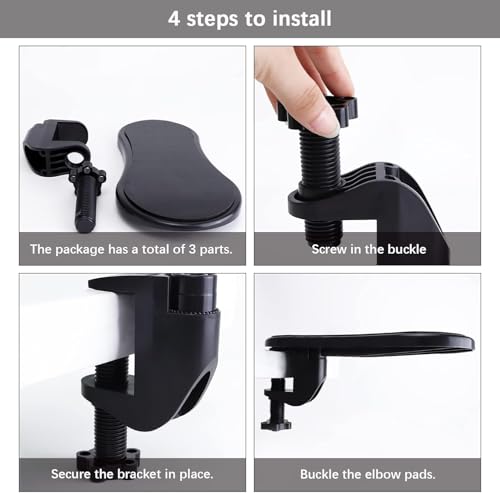 4 steps to install

The package has a total of 3 parts.

Screw in the buckle

Secure the bracket in place.

Buckle the elbow pads.