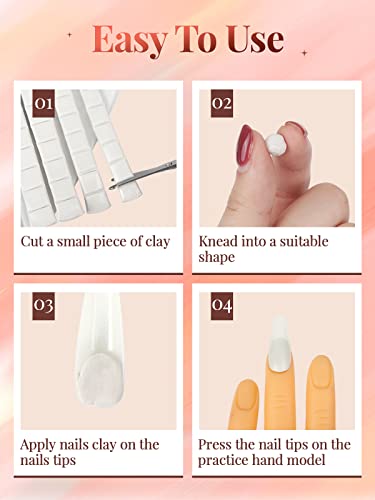 Easy To Use

01

Cut a small piece of clay

02

Knead into a suitable shape

03

Apply nails clay on the nails tips

04

Press the nail tips on the practice hand model