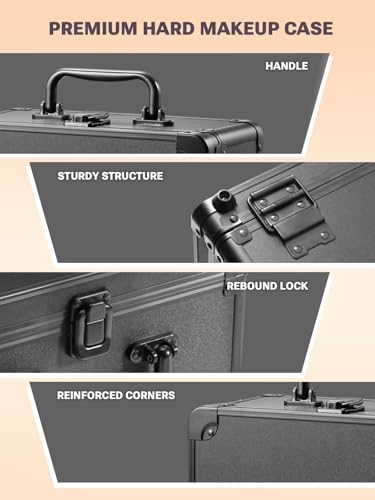 PREMIUM HARD MAKEUP CASE

HANDLE

STURDY STRUCTURE

REBOUND LOCK

REINFORCED CORNERS