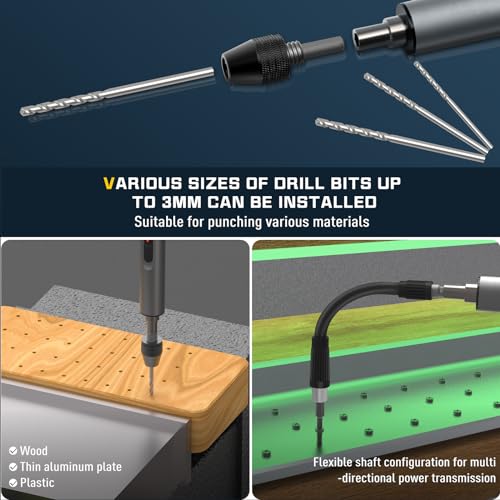 VARIOUS SIZES OF DRILL BITS UP TO 3MM CAN BE INSTALLED
Suitable for punching various materials

Wood
Thin aluminum plate
Plastic

Flexible shaft configuration for multi -directional power transmission