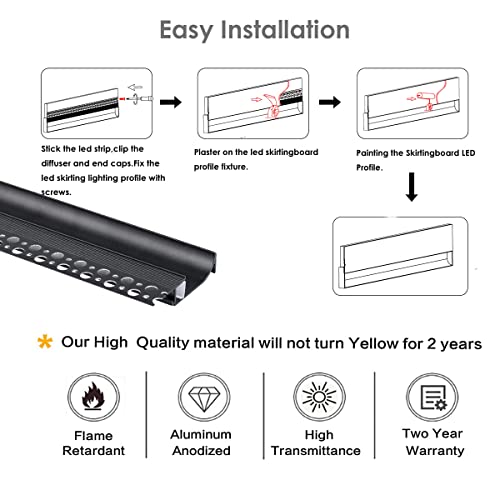 Easy Installation

Stick the led strip,clip the diffuser and end caps.Fix the led skirting lighting profile with screws.

Plaster on the led skirtingboard profile fixture.

Painting the Skirtingboard LED Profile.

* Our High Quality material will not turn Yellow for 2 years

Flame Retardant

Aluminum Anodized

High Transmittance

Two Year Warranty