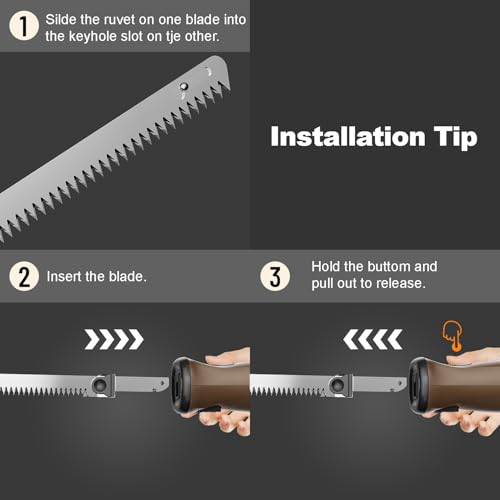 1 Silde the ruvet on one blade into the keyhole slot on tje other.

Installation Tip

2 Insert the blade.

3 Hold the buttom and pull out to release.