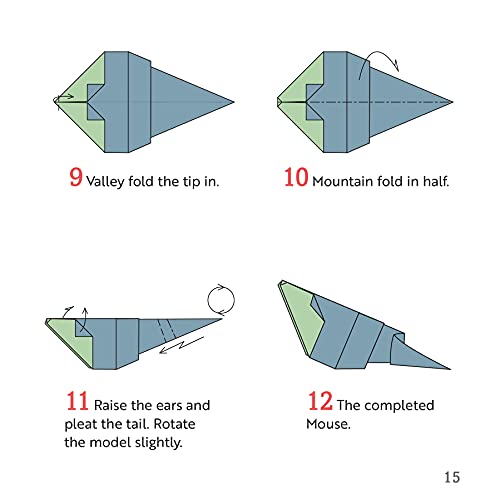 9 Valley fold the tip in.

10 Mountain fold in half.

11 Raise the ears and pleat the tail. Rotate the model slightly.

12 The completed Mouse.

15