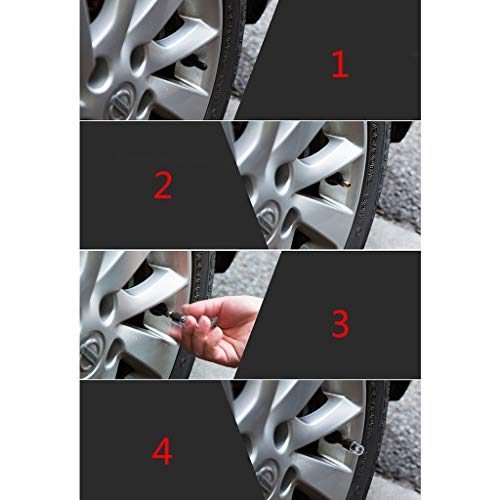 1

2

3

4