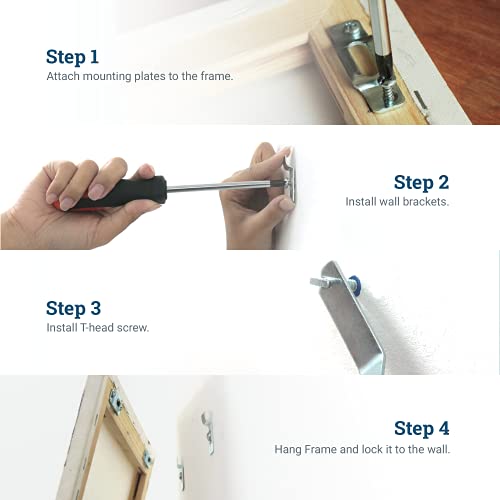 Step 1
Attach mounting plates to the frame.

Step 2
Install wall brackets.

Step 3
Install T-head screw.

Step 4
Hang Frame and lock it to the wall.