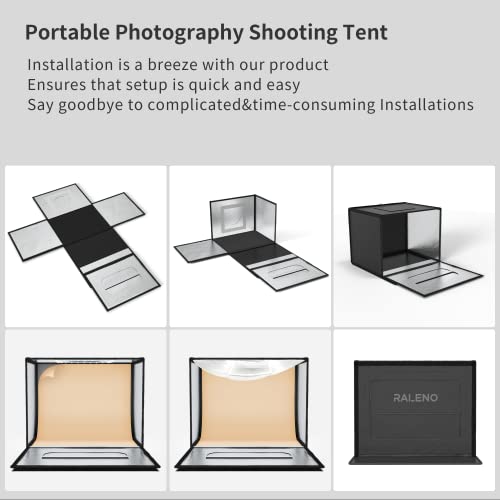 Portable Photography Shooting Tent

Installation is a breeze with our product
Ensures that setup is quick and easy
Say goodbye to complicated&time-consuming Installations

RALENO