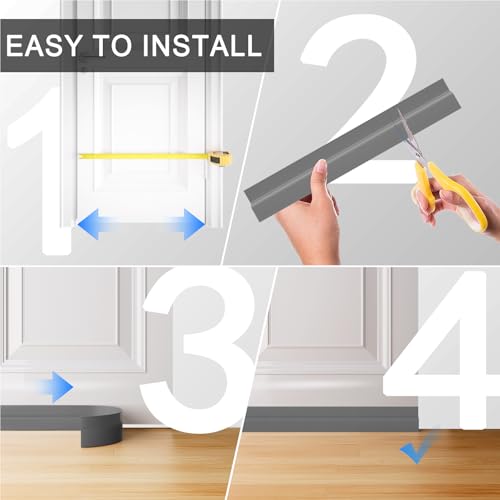 EASY TO INSTALL

1

2

3

4