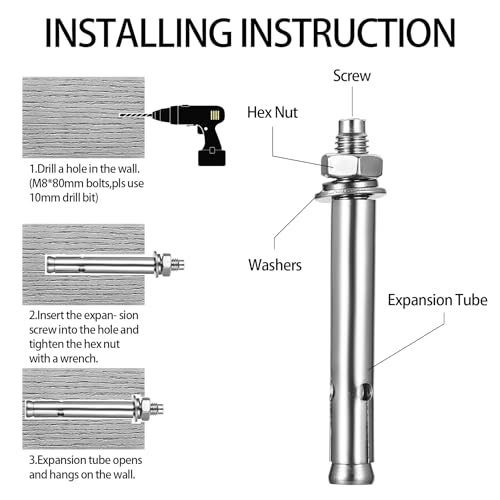 INSTALLING INSTRUCTION

1.Drill a hole in the wall. (M8*80mm bolts,pls use 10mm drill bit)

2.Insert the expan- sion screw into the hole and tighten the hex nut with a wrench.

3.Expansion tube opens and hangs on the wall.

Screw

Hex Nut

Washers

Expansion Tube