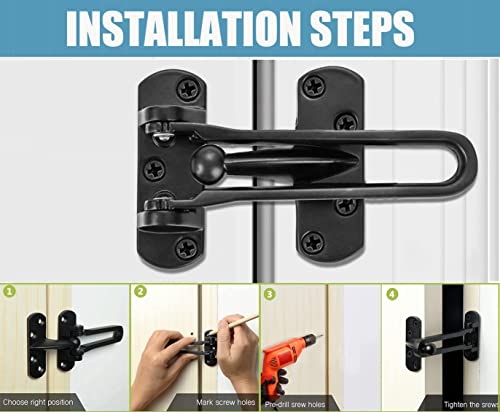 INSTALLATION STEPS

1
Choose right position

2
Mark screw holes

3
Pre-drill srew holes

4
Tighten the srews