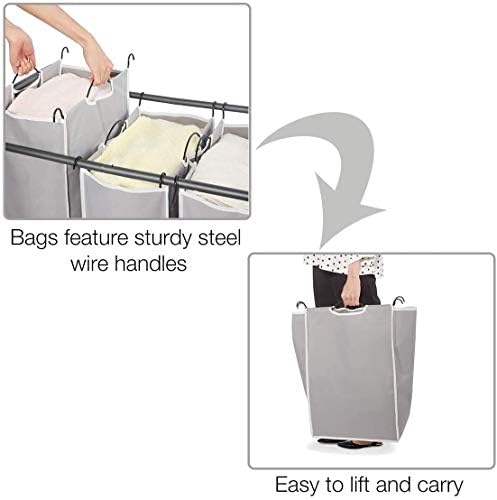 Bags feature sturdy steel wire handles

Easy to lift and carry