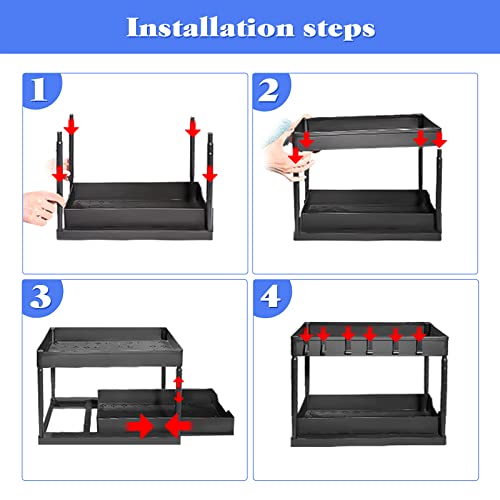 Installation steps

1

2

3

4