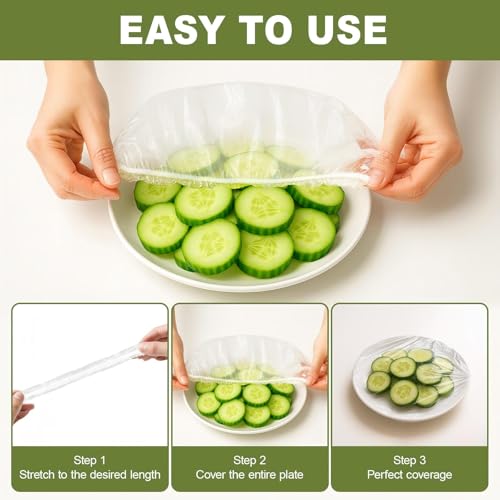 EASY TO USE

Step 1
Stretch to the desired length

Step 2
Cover the entire plate

Step 3
Perfect coverage