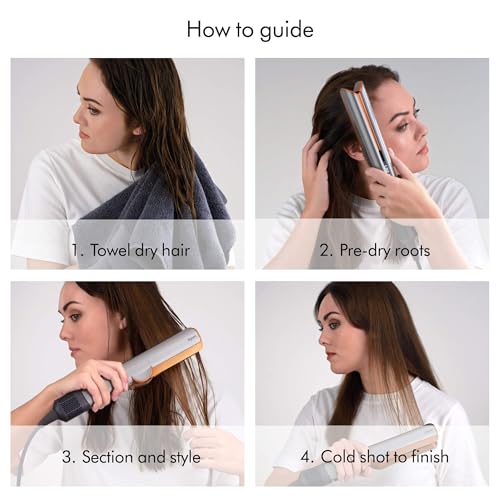 How to guide

1. Towel dry hair

2. Pre-dry roots

3. Section and style

4. Cold shot to finish