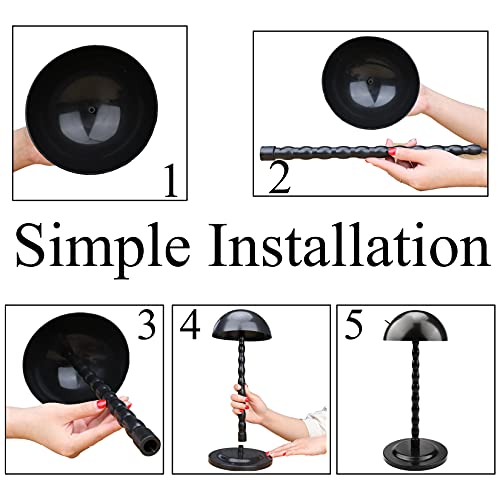 1

2

Simple Installation

3

4

5