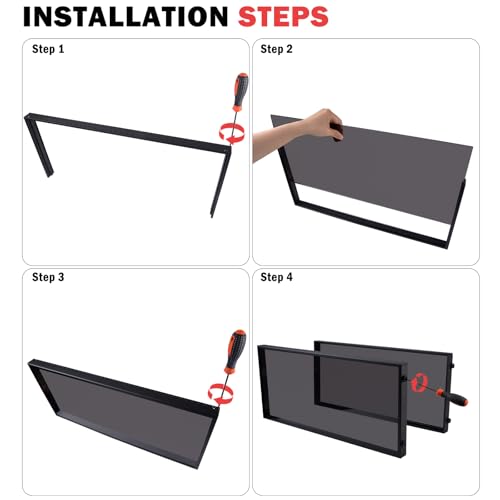 INSTALLATION STEPS

Step 1

Step 2

Step 3

Step 4