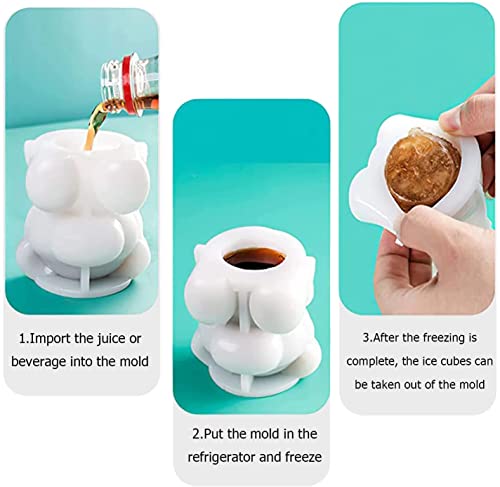 1.Import the juice or beverage into the mold

2.Put the mold in the refrigerator and freeze

3.After the freezing is complete, the ice cubes can be taken out of the mold