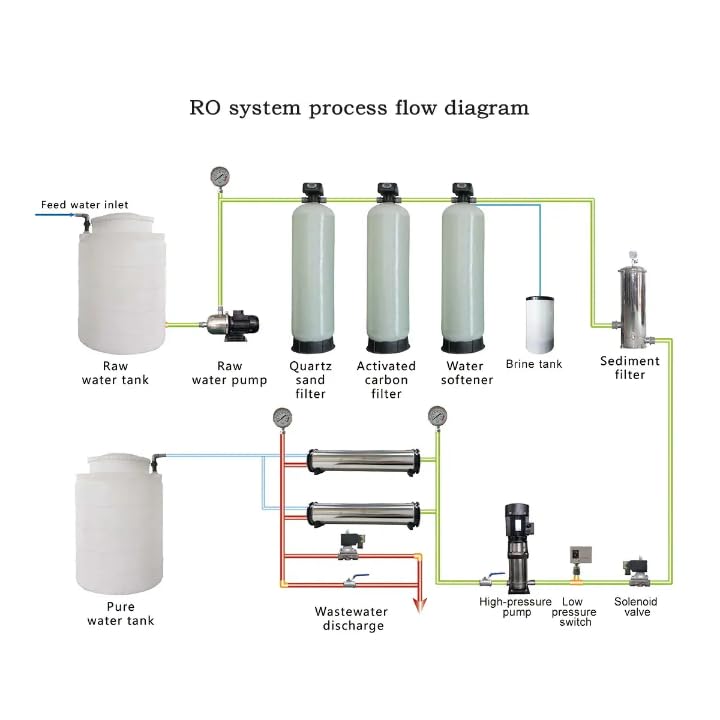 RO system process flow diagram

Feed water inlet

Raw water tank

Raw water pump

Quartz sand filter

Activated carbon filter

Water softener

Brine tank

Sediment filter

Pure water tank

Wastewater discharge

High-pressure pump

Low pressure switch

Solenoid valve