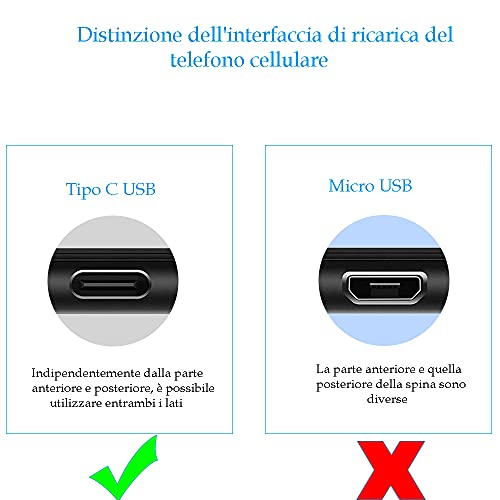 Distinzione dell'interfaccia di ricarica del telefono cellulare

Tipo C USB

Indipendentemente dalla parte anteriore e posteriore, è possibile utilizzare entrambi i lati

Micro USB

La parte anteriore e quella posteriore della spina sono diverse