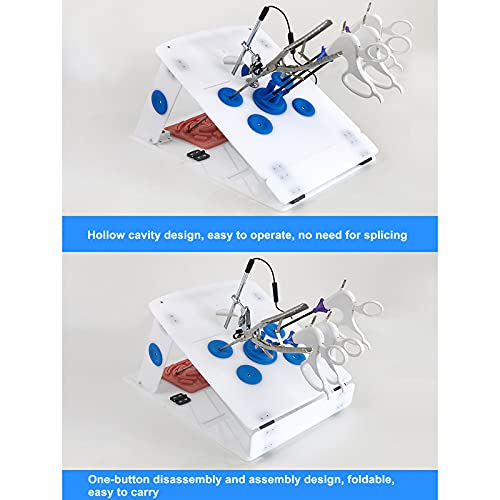 Hollow cavity design, easy to operate, no need for splicing

One-button disassembly and assembly design, foldable, easy to carry