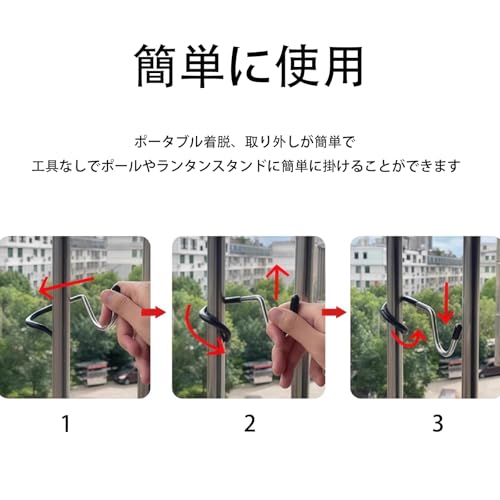 簡単に使用

ポータブル着脱、取り外しが簡単で
工具なしでポールやランタンスタンドに簡単に掛けることができます

1

2

3