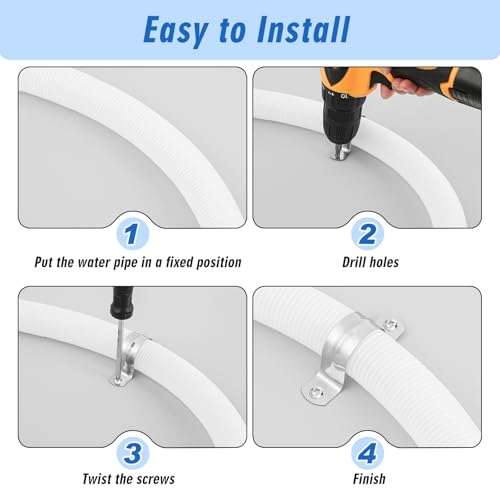 Easy to Install

1
Put the water pipe in a fixed position

2
Drill holes

3
Twist the screws

4
Finish