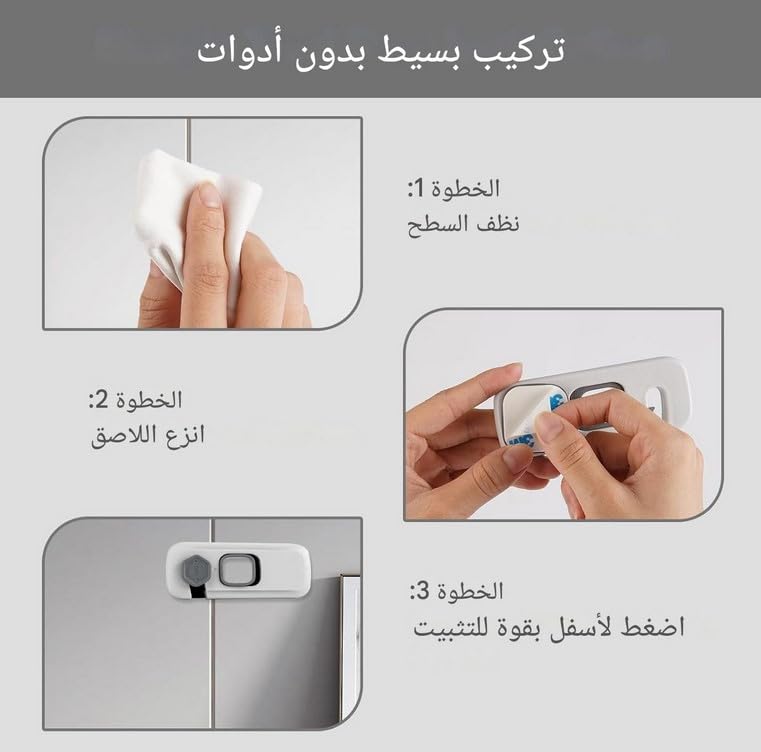 تركيب بسيط بدون أدوات

الخطوة 1:
نظف السطح

الخطوة 2:
انزع اللاصق

الخطوة 3:
اضغط لأسفل بقوة للتثبيت