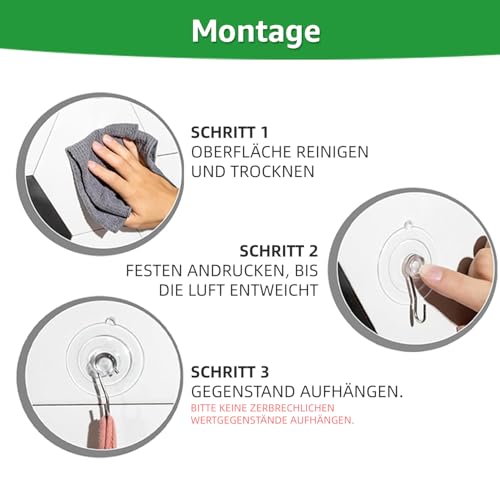 Montage

SCHRITT 1
OBERFLÄCHE REINIGEN UND TROCKNEN

SCHRITT 2
FESTEN ANDRUCKEN, BIS DIE LUFT ENTWEICHT

SCHRITT 3
GEGENSTAND AUFHÄNGEN.
BITTE KEINE ZERBRECHLICHEN WERTGEGENSTÄNDE AUFHÄNGEN.