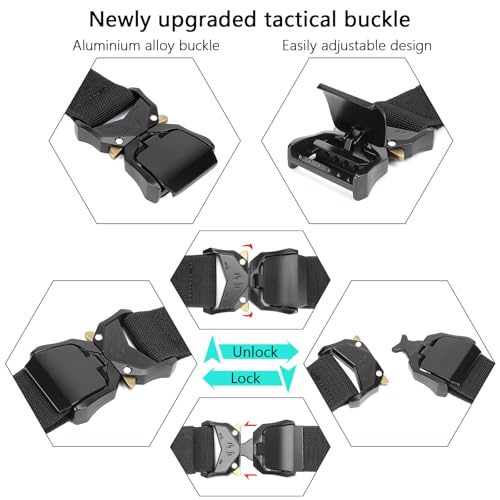 Newly upgraded tactical buckle

Aluminium alloy buckle

Easily adjustable design

Unlock

Lock