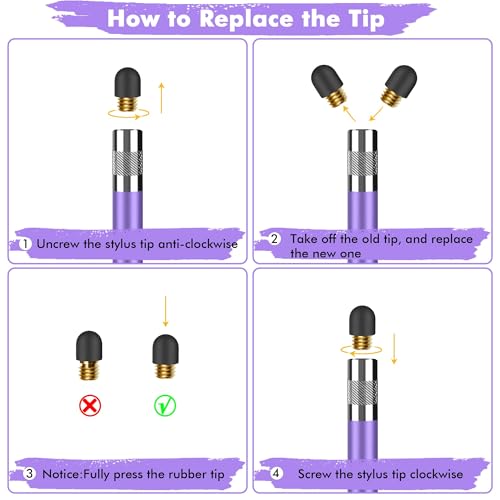 How to Replace the Tip

1 Uncrew the stylus tip anti-clockwise

2 Take off the old tip, and replace the new one

3 Notice:Fully press the rubber tip

4 Screw the stylus tip clockwise