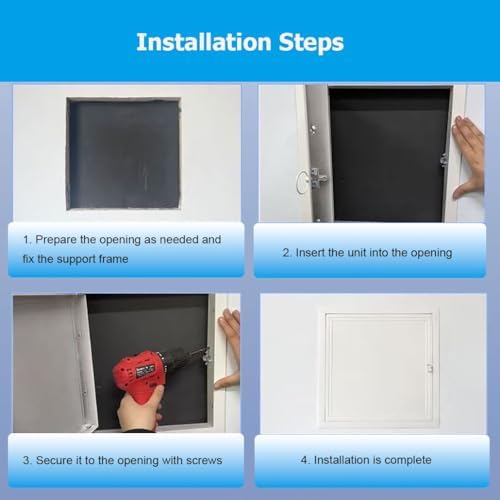 Installation Steps

1. Prepare the opening as needed and fix the support frame

2. Insert the unit into the opening

3. Secure it to the opening with screws

4. Installation is complete